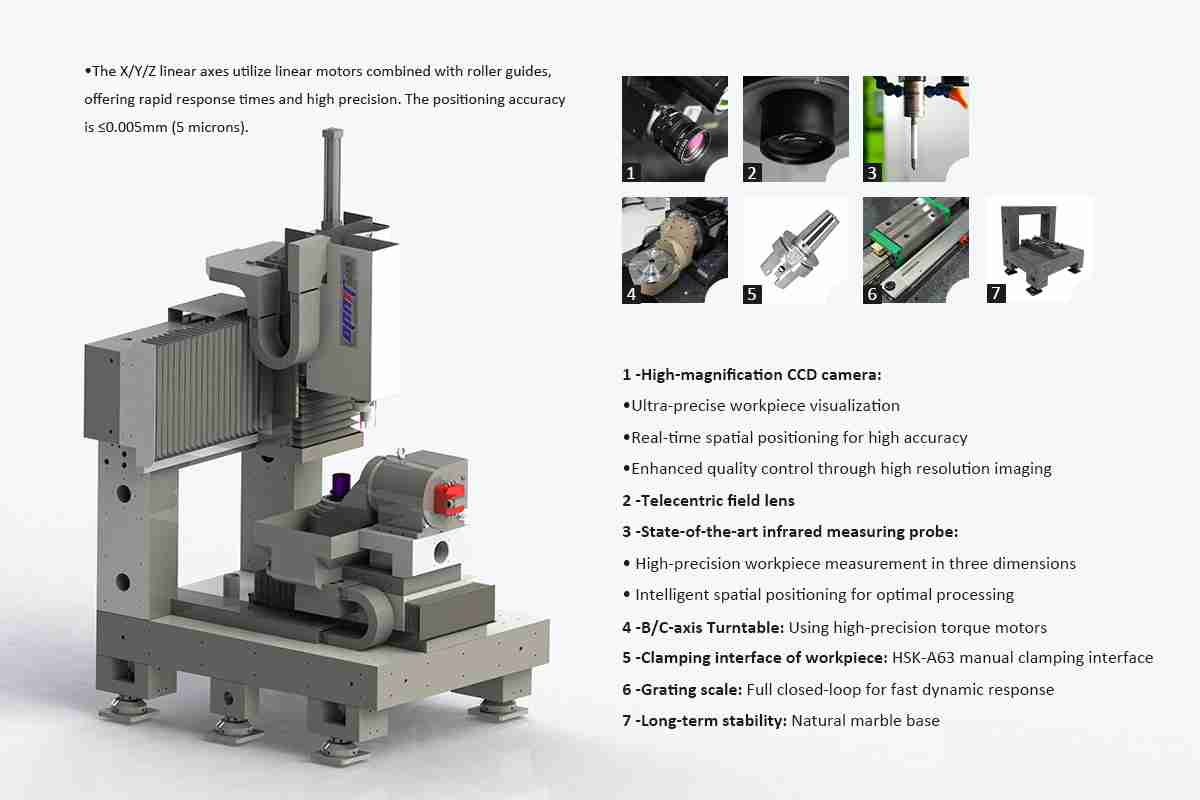 •The X/Y/Z linear axes utilize linear motors combined with roller guides, offering rapid response times and high precision. The positioning accuracy is ≤0.005mm (5 microns).

1

2

3

4

5

6

7

1 -High-magnification CCD camera:
•Ultra-precise workpiece visualization
•Real-time spatial positioning for high accuracy
•Enhanced quality control through high resolution imaging
2 -Telecentric field lens
3 -State-of-the-art infrared measuring probe:
• High-precision workpiece measurement in three dimensions
• Intelligent spatial positioning for optimal processing
4 -B/C-axis Turntable: Using high-precision torque motors
5 -Clamping interface of workpiece: HSK-A63 manual clamping interface
6 -Grating scale: Full closed-loop for fast dynamic response
7 -Long-term stability: Natural marble base